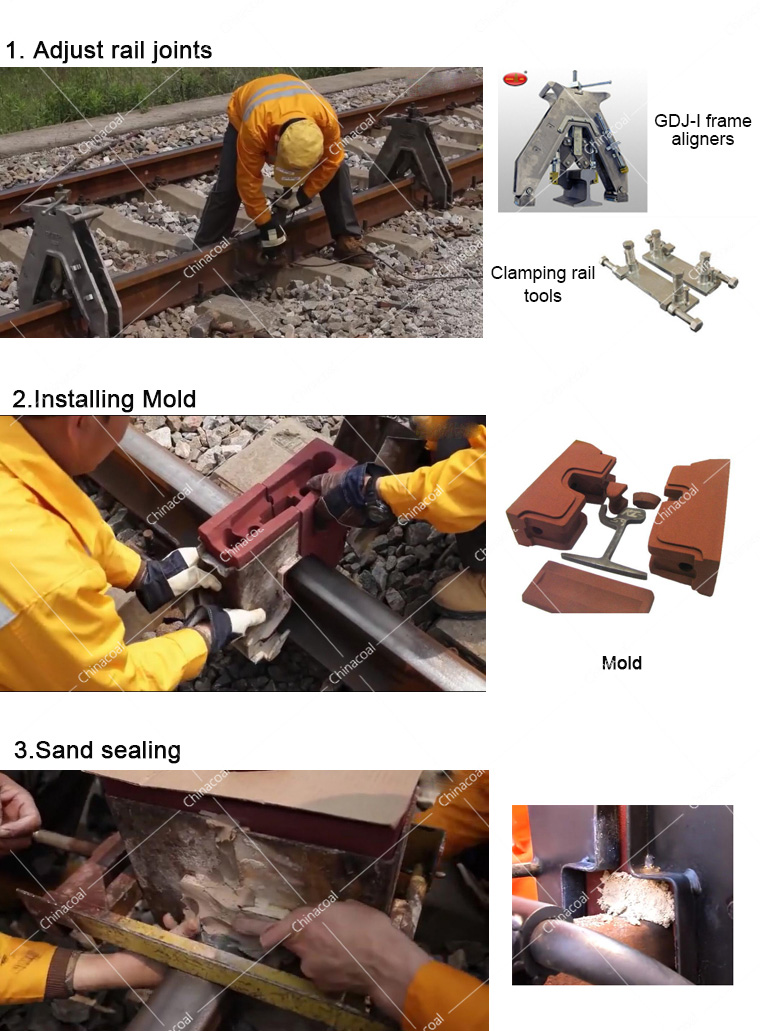 1. Adjust rail joints

GDJ-I frame aligners

Clamping rail tools

2.Installing Mold

Mold

3.Sand sealing

Chinacoal